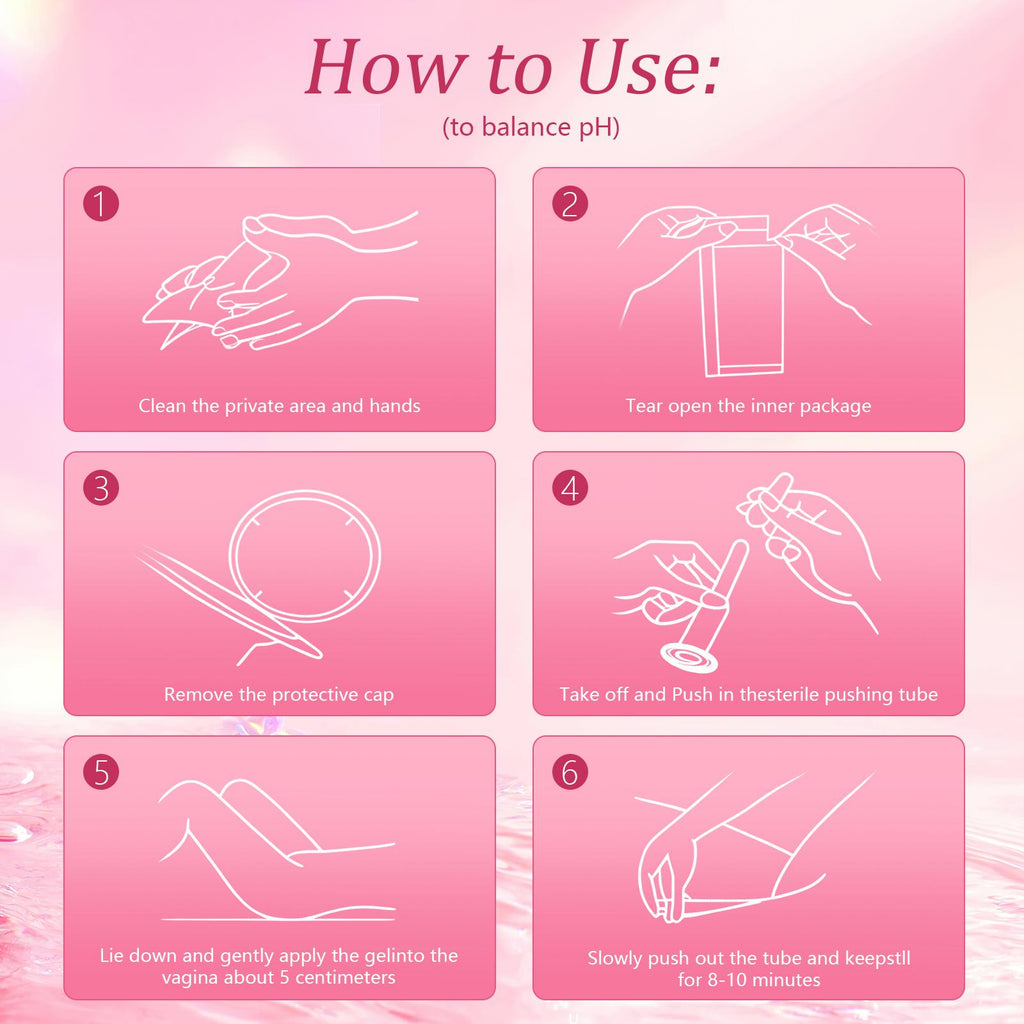 How to Use:
(to balance pH)

1
Clean the private area and hands

2
Tear open the inner package

3
Remove the protective cap

4
Take off and Push in thesterile pushing tube

5
Lie down and gently apply the gelinto the vagina about 5 centimeters

6
Slowly push out the tube and keepstll for 8-10 minutes