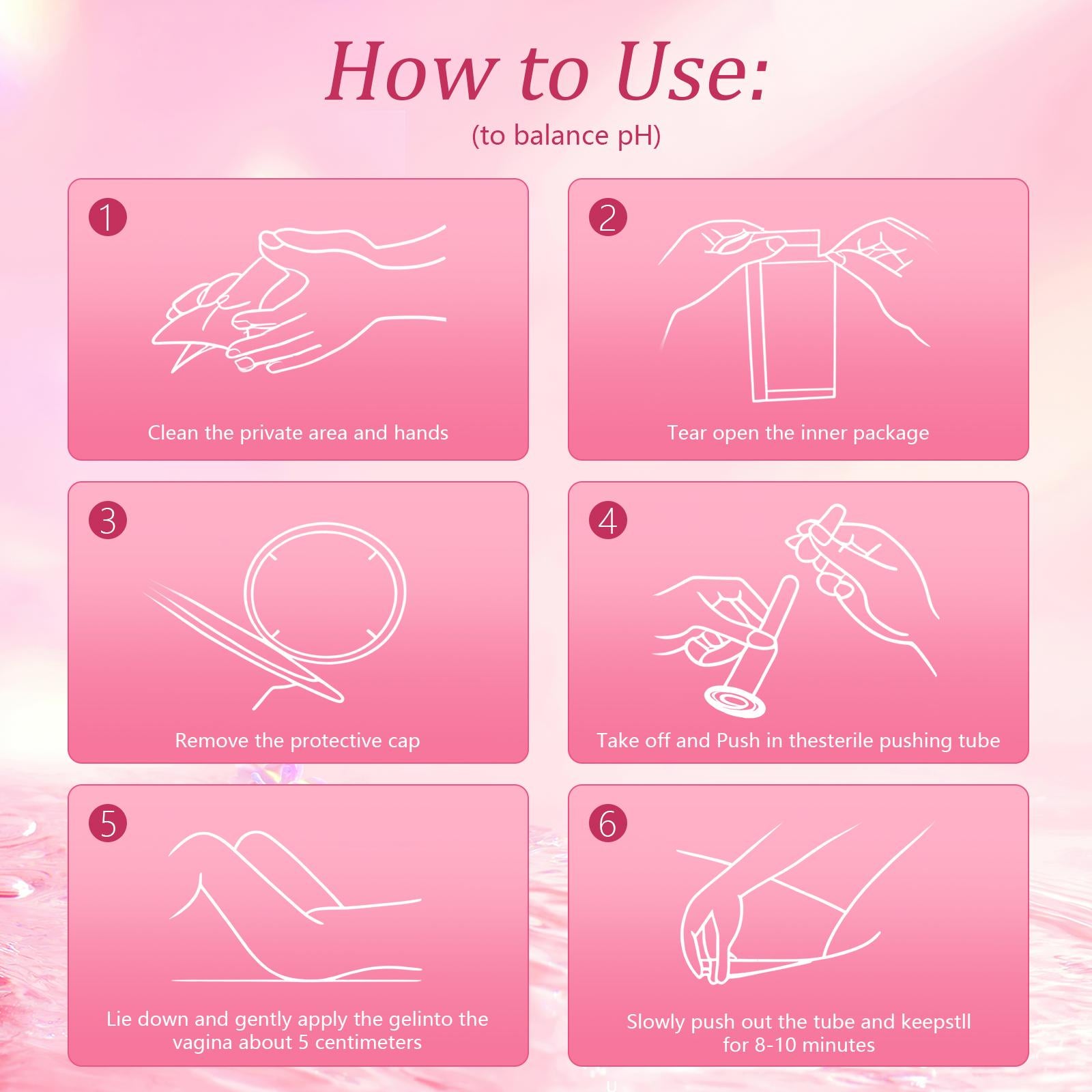 How to Use:

(to balance pH)

1

Clean the private area and hands

2

Tear open the inner package

3

Remove the protective cap

4

Take off and Push in thesterile pushing tube

5

Lie down and gently apply the gelinto the vagina about 5 centimeters

6

Slowly push out the tube and keepstll for 8-10 minutes